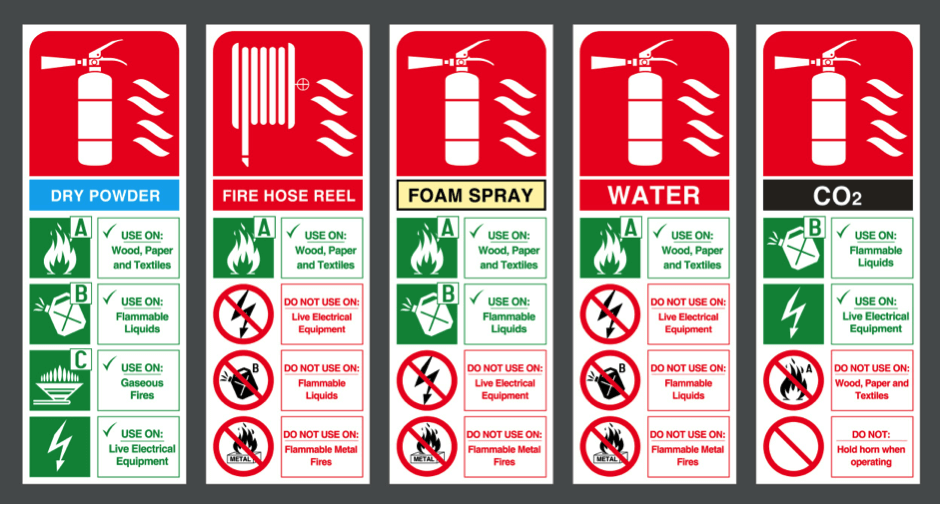 DRY POWDER

A
✓ USE ON:
Wood, Paper and Textiles

B
✓ USE ON:
Flammable Liquids

C
✓ USE ON:
Gaseous Fires

✓ USE ON:
Live Electrical Equipment

FIRE HOSE REEL

A
✓ USE ON:
Wood, Paper and Textiles

DO NOT USE ON:
Live Electrical Equipment

B
DO NOT USE ON:
Flammable Liquids

METAL
DO NOT USE ON:
Flammable Metal Fires

FOAM SPRAY

A
✓ USE ON:
Wood, Paper and Textiles

B
✓ USE ON:
Flammable Liquids

DO NOT USE ON:
Live Electrical Equipment

METAL
DO NOT USE ON:
Flammable Metal Fires

WATER

A
✓ USE ON:
Wood, Paper and Textiles

DO NOT USE ON:
Live Electrical Equipment

B
DO NOT USE ON:
Flammable Liquids

METAL
DO NOT USE ON:
Flammable Metal Fires

$CO_2$

B
✓ USE ON:
Flammable Liquids

✓ USE ON:
Live Electrical Equipment

A
DO NOT USE ON:
Wood, Paper and Textiles

DO NOT:
Hold horn when operating